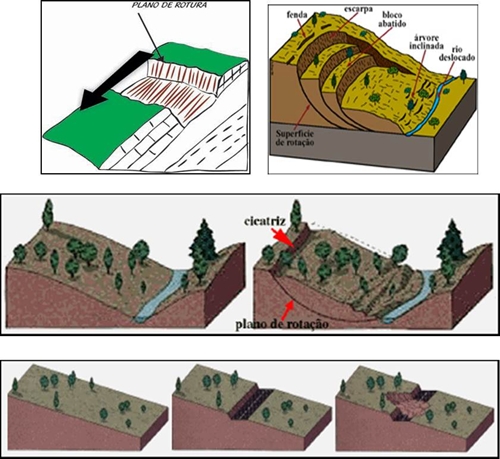 PLANO DE ROTURA

fenda
escarpa
bloco abatido
árvore inclinada
rio deslocado
Superfície de rotação

cicatriz
plano de rotação