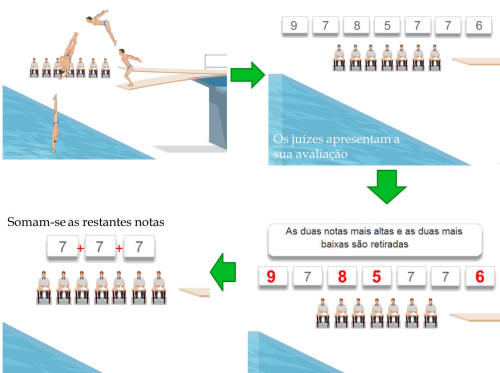 9 7 8 5 7 7 6

Os juízes apresentam a sua avaliação

As duas notas mais altas e as duas mais baixas são retiradas

9 7 8 5 7 7 6

Somam-se as restantes notas

7 + 7 + 7